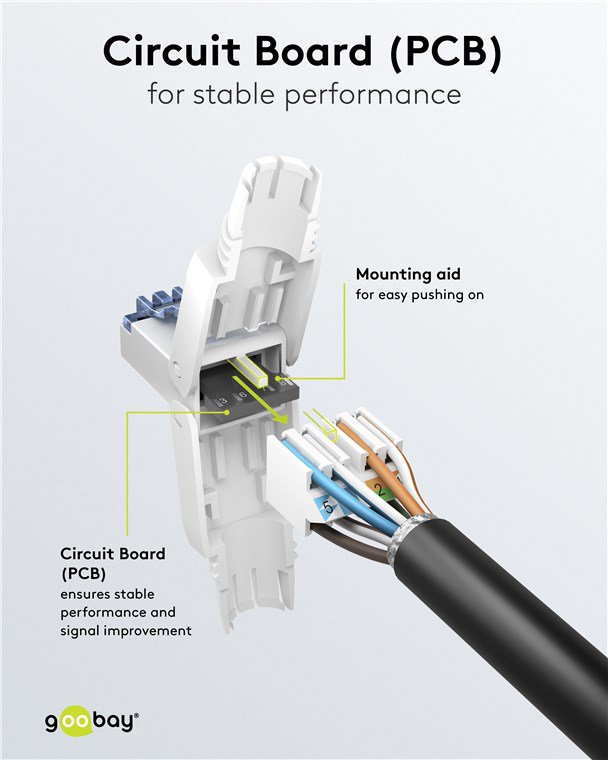 Circuit Board (PCB)
for stable performance

Mounting aid
for easy pushing on

3 6

2

5

Circuit Board (PCB)
ensures stable performance and signal improvement

goobay®