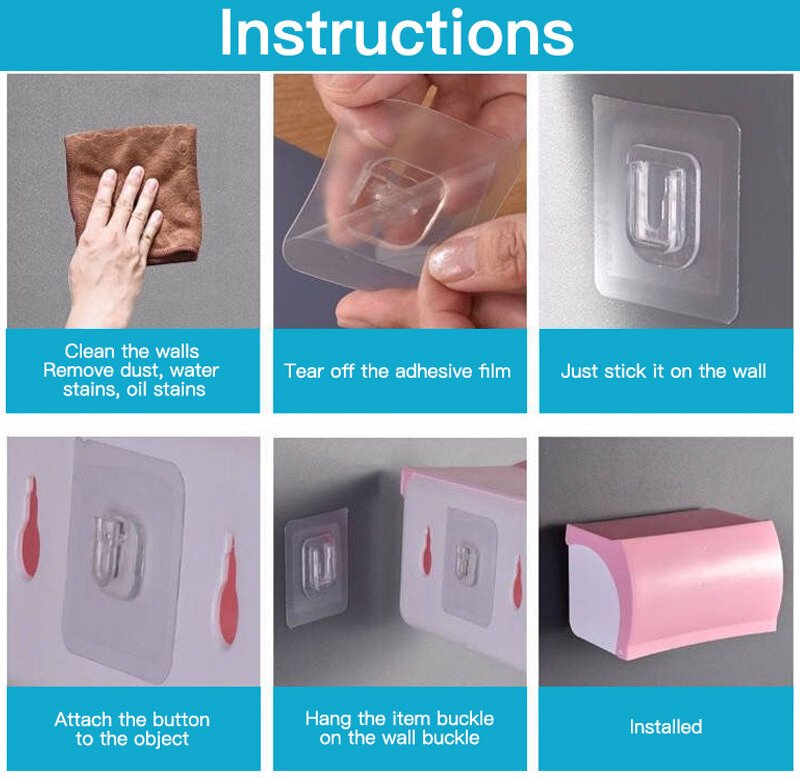 Instructions

Clean the walls
Remove dust, water stains, oil stains

Tear off the adhesive film

Just stick it on the wall

Attach the button to the object

Hang the item buckle on the wall buckle

Installed