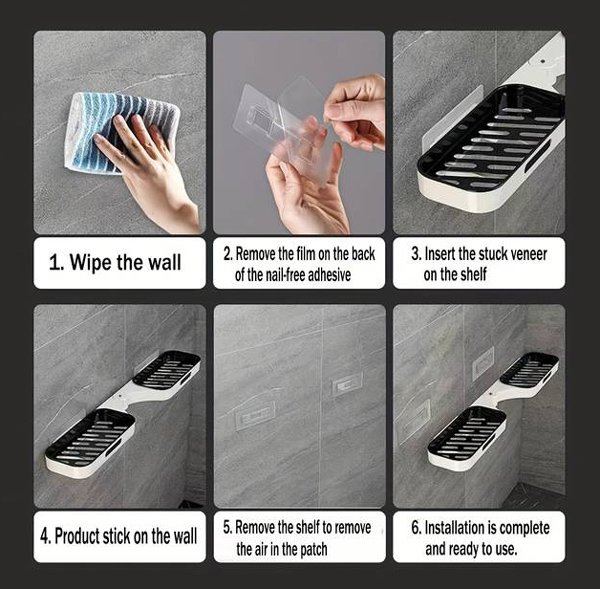 1. Wipe the wall

2. Remove the film on the back of the nail-free adhesive

3. Insert the stuck veneer on the shelf

4. Product stick on the wall

5. Remove the shelf to remove the air in the patch

6. Installation is complete and ready to use.