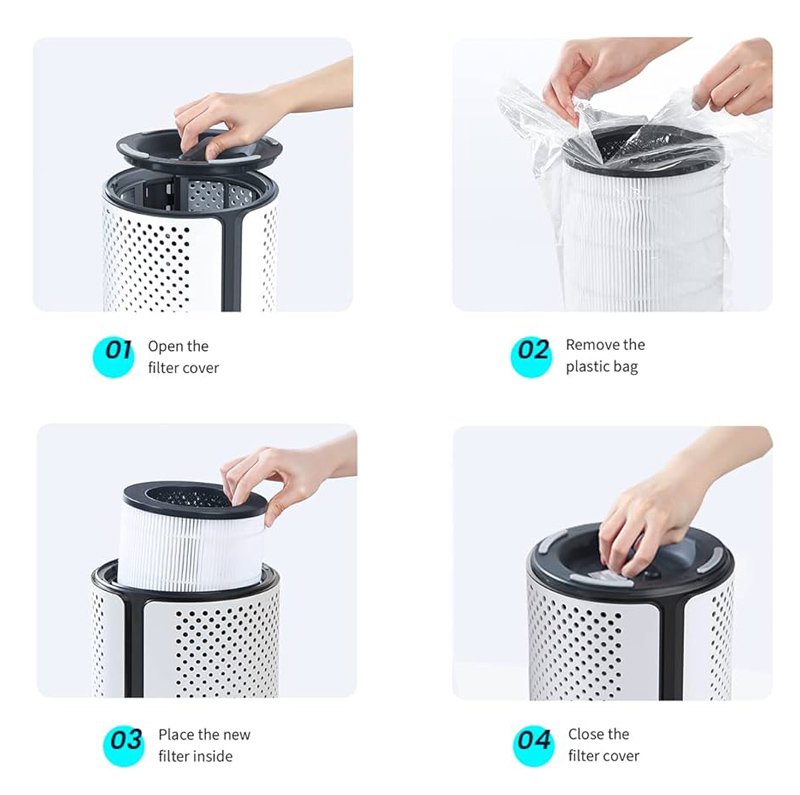 01 Open the filter cover

02 Remove the plastic bag

03 Place the new filter inside

04 Close the filter cover