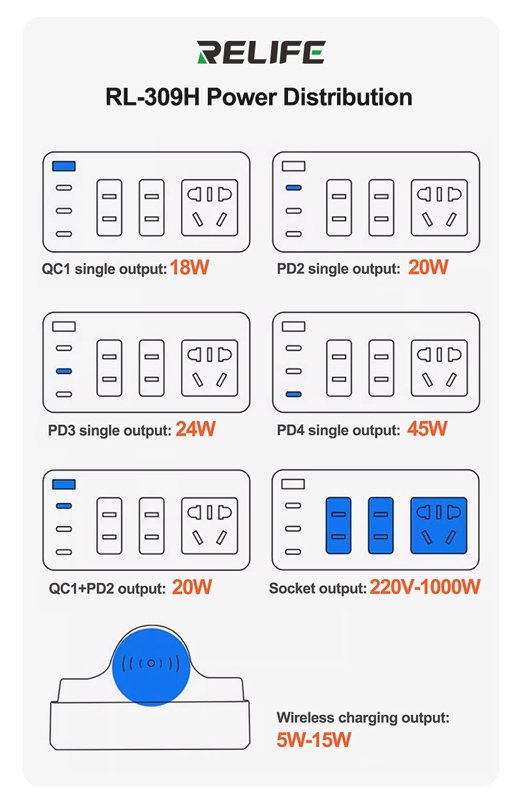 RELIFE

RL-309H Power Distribution

QC1 single output: 18W

PD2 single output: 20W

PD3 single output: 24W

PD4 single output: 45W

QC1+PD2 output: 20W

Socket output: 220V-1000W

Wireless charging output: 5W-15W