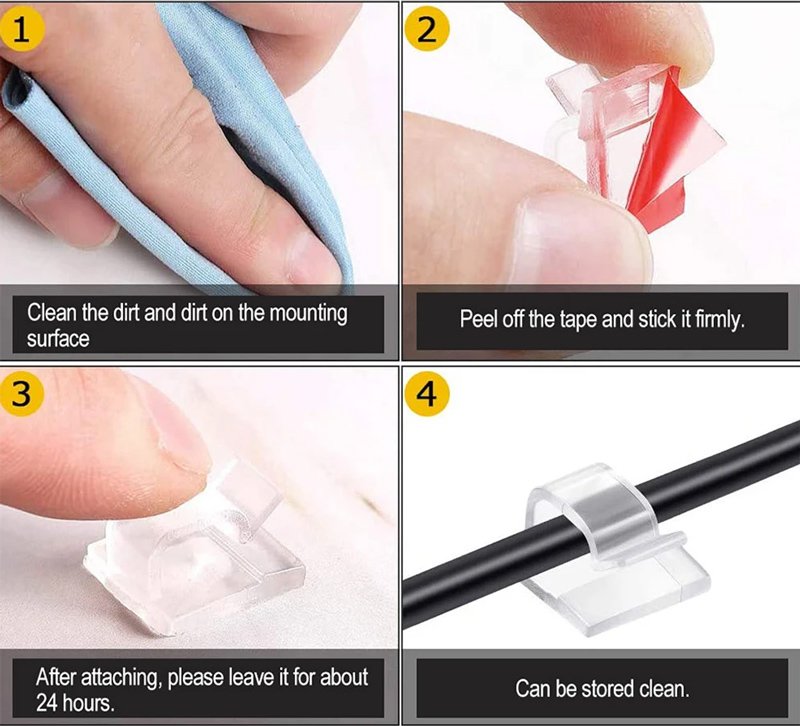 1

Clean the dirt and dirt on the mounting surface

2

Peel off the tape and stick it firmly.

3

After attaching, please leave it for about 24 hours.

4

Can be stored clean.