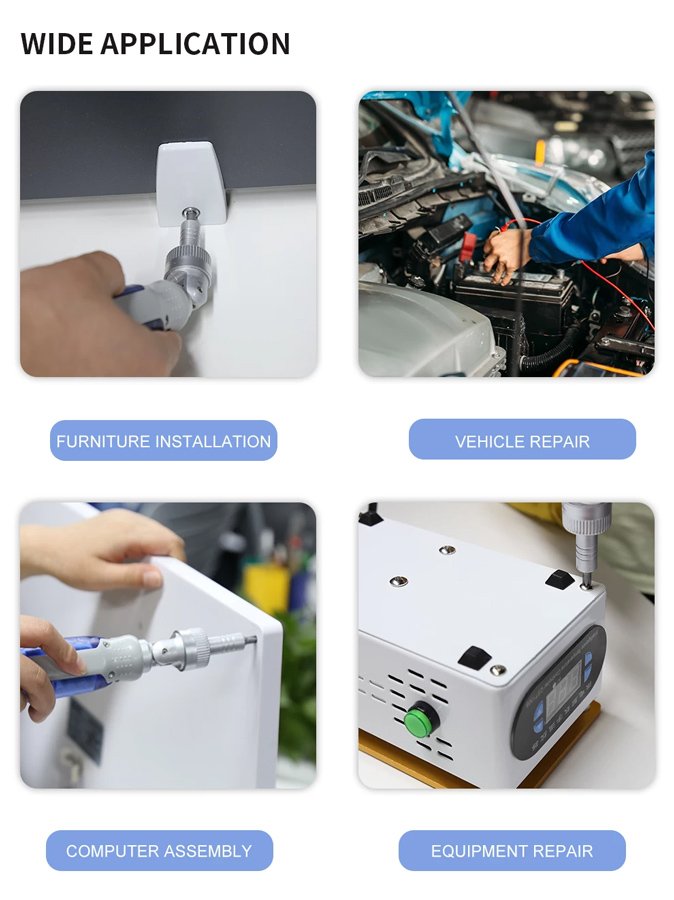 WIDE APPLICATION

FURNITURE INSTALLATION

VEHICLE REPAIR

COMPUTER ASSEMBLY

EQUIPMENT REPAIR