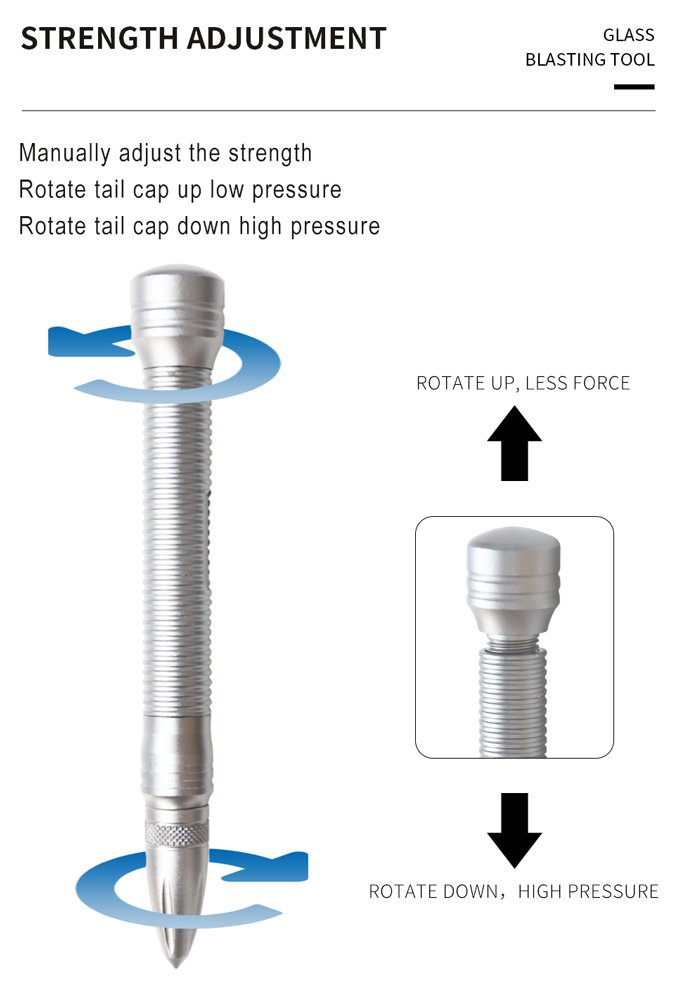 STRENGTH ADJUSTMENT

GLASS
BLASTING TOOL

Manually adjust the strength
Rotate tail cap up low pressure
Rotate tail cap down high pressure

ROTATE UP, LESS FORCE

ROTATE DOWN，HIGH PRESSURE