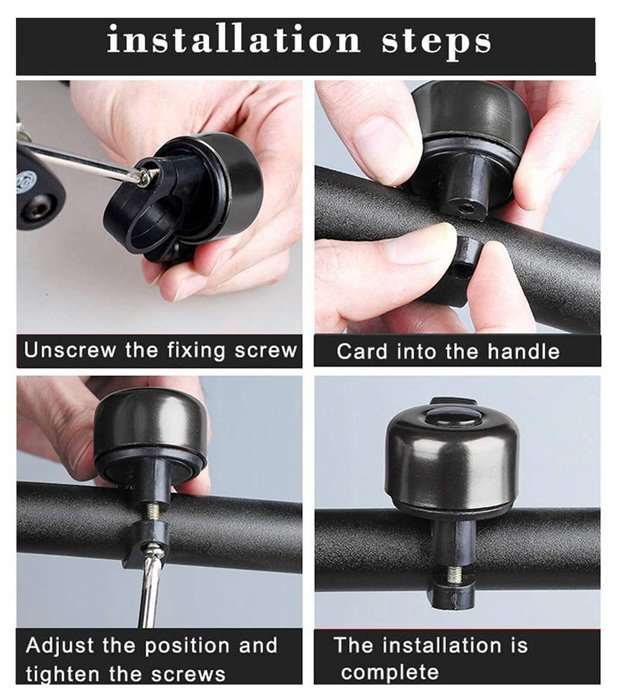 installation steps

Unscrew the fixing screw

Card into the handle

Adjust the position and tighten the screws

The installation is complete