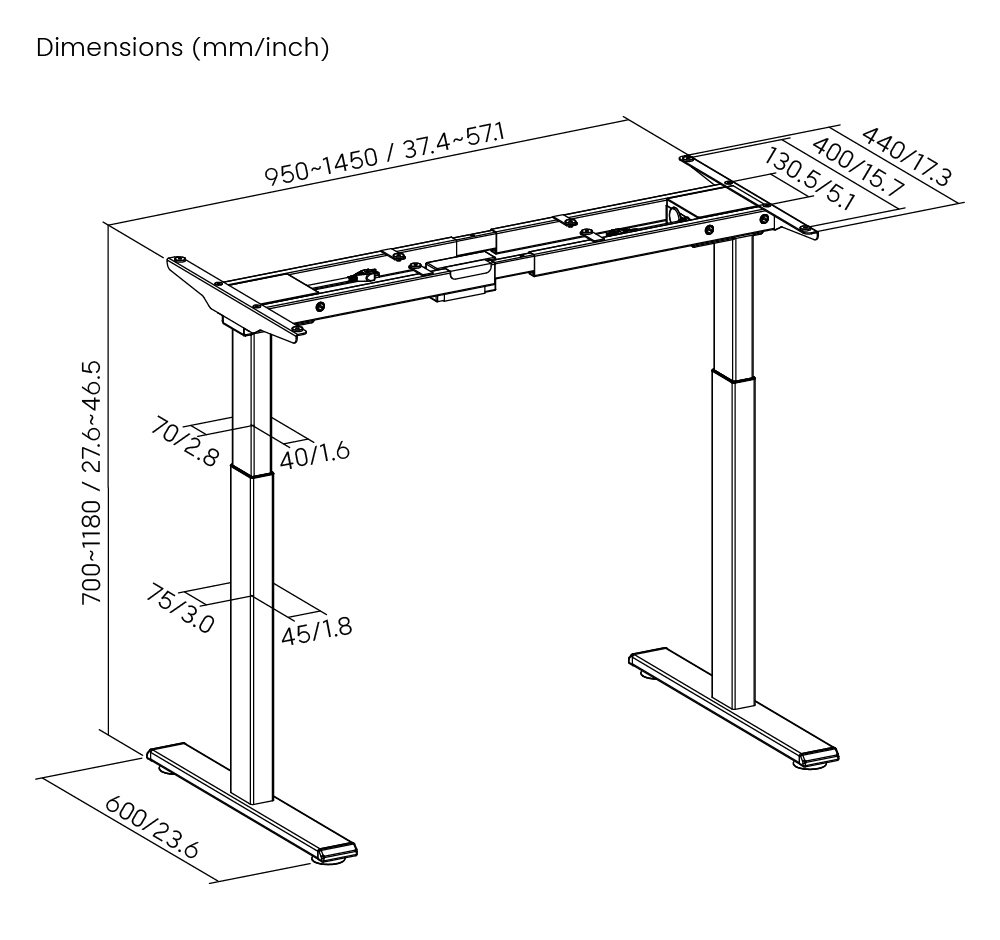 Dimensions (mm/inch)

950~1450 / 37.4~57.1

440/17.3

400/15.7

130.5/5.1

700~1180 / 27.6~46.5

70/2.8

40/1.6

75/3.0

45/1.8

600/23.6