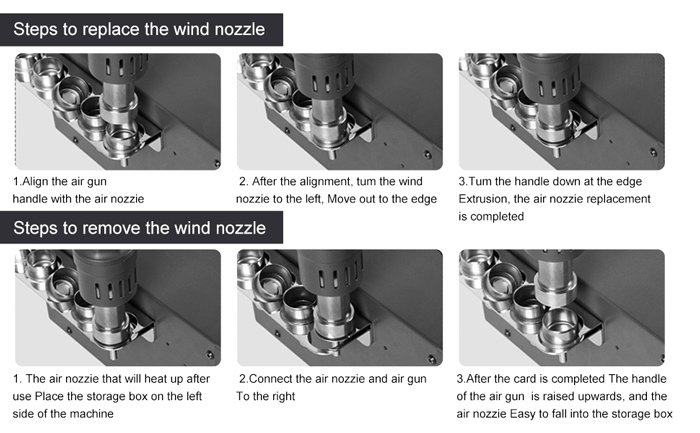 Steps to replace the wind nozzle

1.Align the air gun handle with the air nozzie

2. After the alignment, tum the wind nozzie to the left, Move out to the edge

3.Tum the handle down at the edge Extrusion, the air nozzie replacement is completed

Steps to remove the wind nozzle

1. The air nozzie that will heat up after use Place the storage box on the left side of the machine

2.Connect the air nozzie and air gun To the right

3.After the card is completed The handle of the air gun is raised upwards, and the air nozzie Easy to fall into the storage box